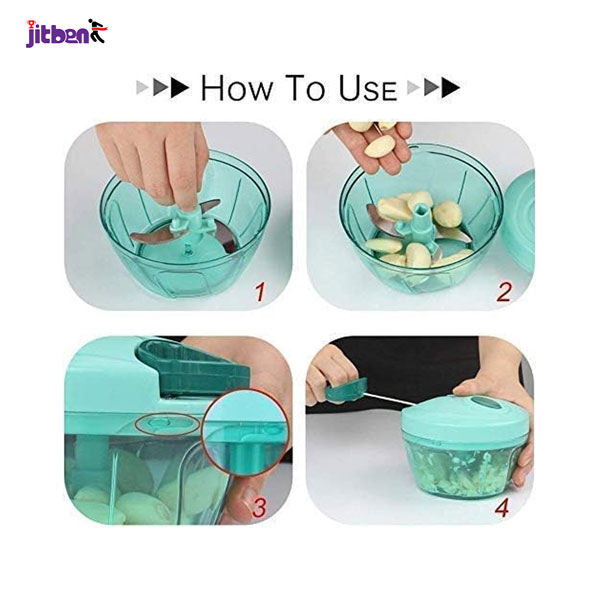 jitben

HOW TO USE

1

2

3

4