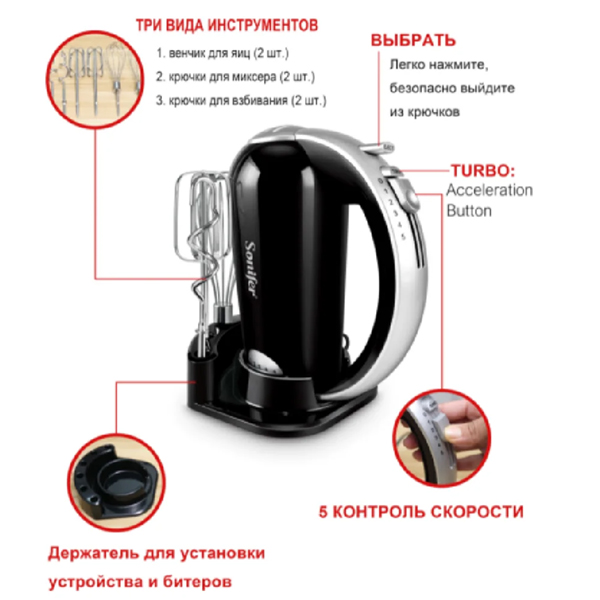 ТРИ ВИДА ИНСТРУМЕНТОВ

1. венчик для яиц (2 шт.)

2. крючки для миксера (2 шт.)

3. крючки для взбивания (2 шт.)

ВЫБРАТЬ

Легко нажмите, безопасно выйдите из крючков

TURBO: Acceleration Button

0 1 2 3 4 5

Sonifer

5 КОНТРОЛЬ СКОРОСТИ

Держатель для установки устройства и битеров